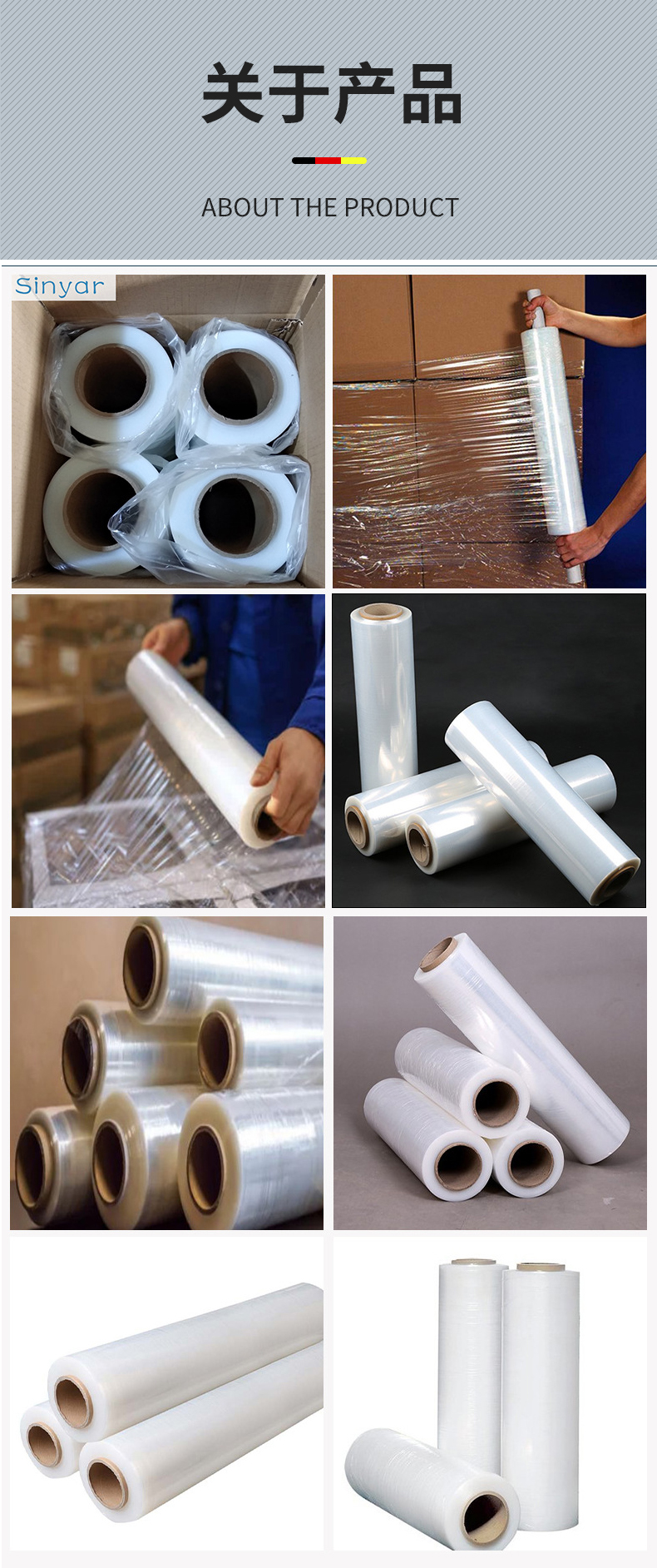 关于产品

ABOUT THE PRODUCT

Sinyar